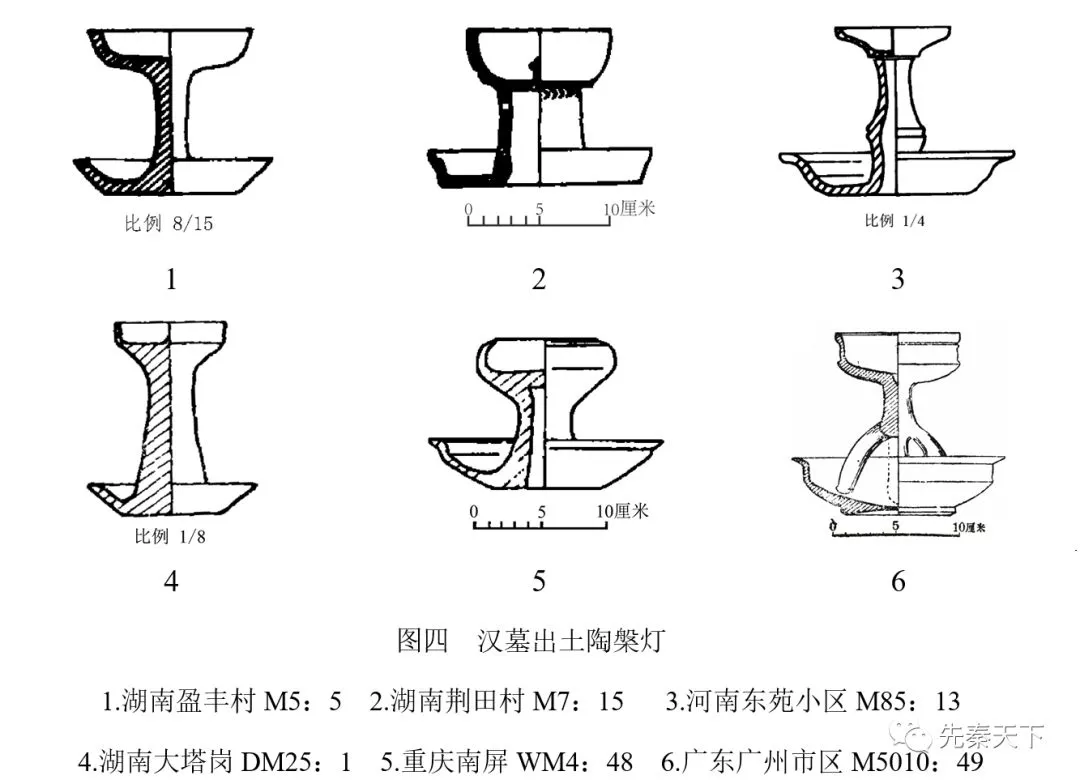 比例 8/15

1

0 5 10厘米

2

比例 1/4

3

比例 1/8

4

0 5 10厘米

5

0 5 10厘米

6

图四 汉墓出土陶槃灯

1.湖南盈丰村 M5：5 2.湖南荆田村 M7：15 3.河南东苑小区 M85：13

4.湖南大塔岗 DM25：1 5.重庆南屏 WM4：48 6.广东广州市区 M5010：49

先秦天下