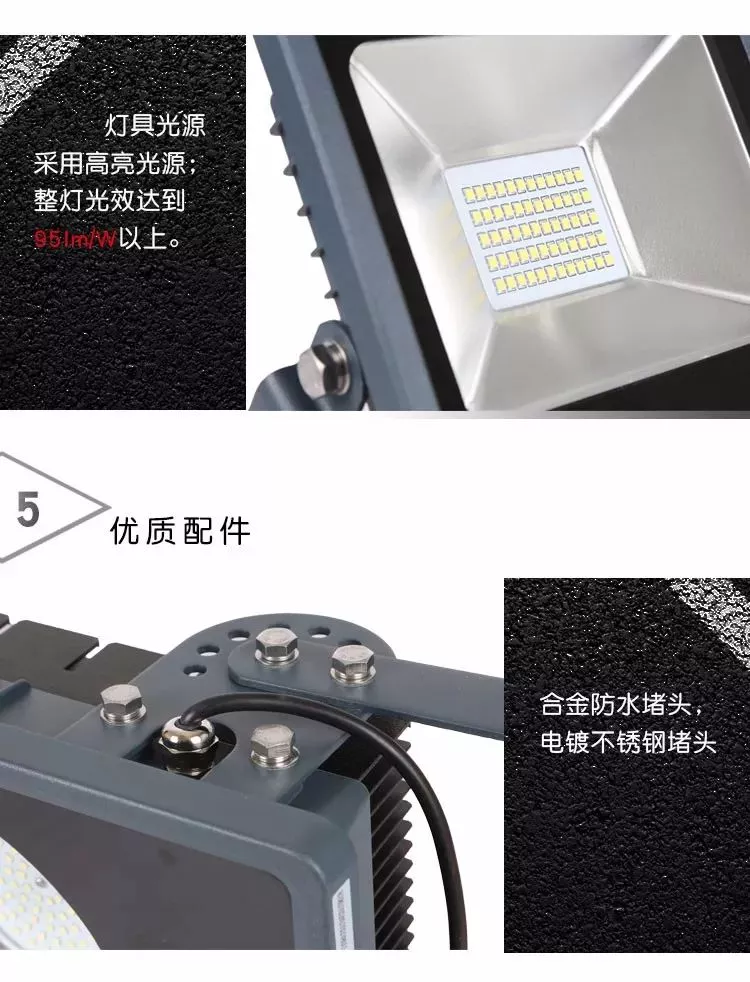 灯具光源
采用高亮光源；
整灯光效达到
95lm/W以上。

5

优质配件

合金防水堵头，
电镀不锈钢堵头