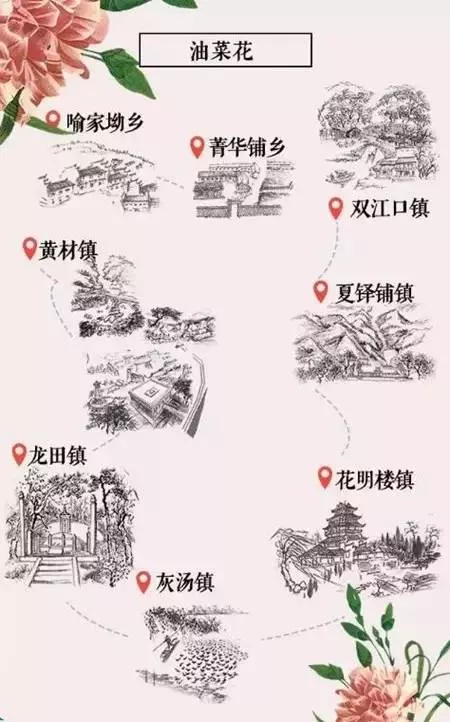 油菜花

喻家坳乡

菁华铺乡

双江口镇

黄材镇

夏铎铺镇

龙田镇

花明楼镇

灰汤镇